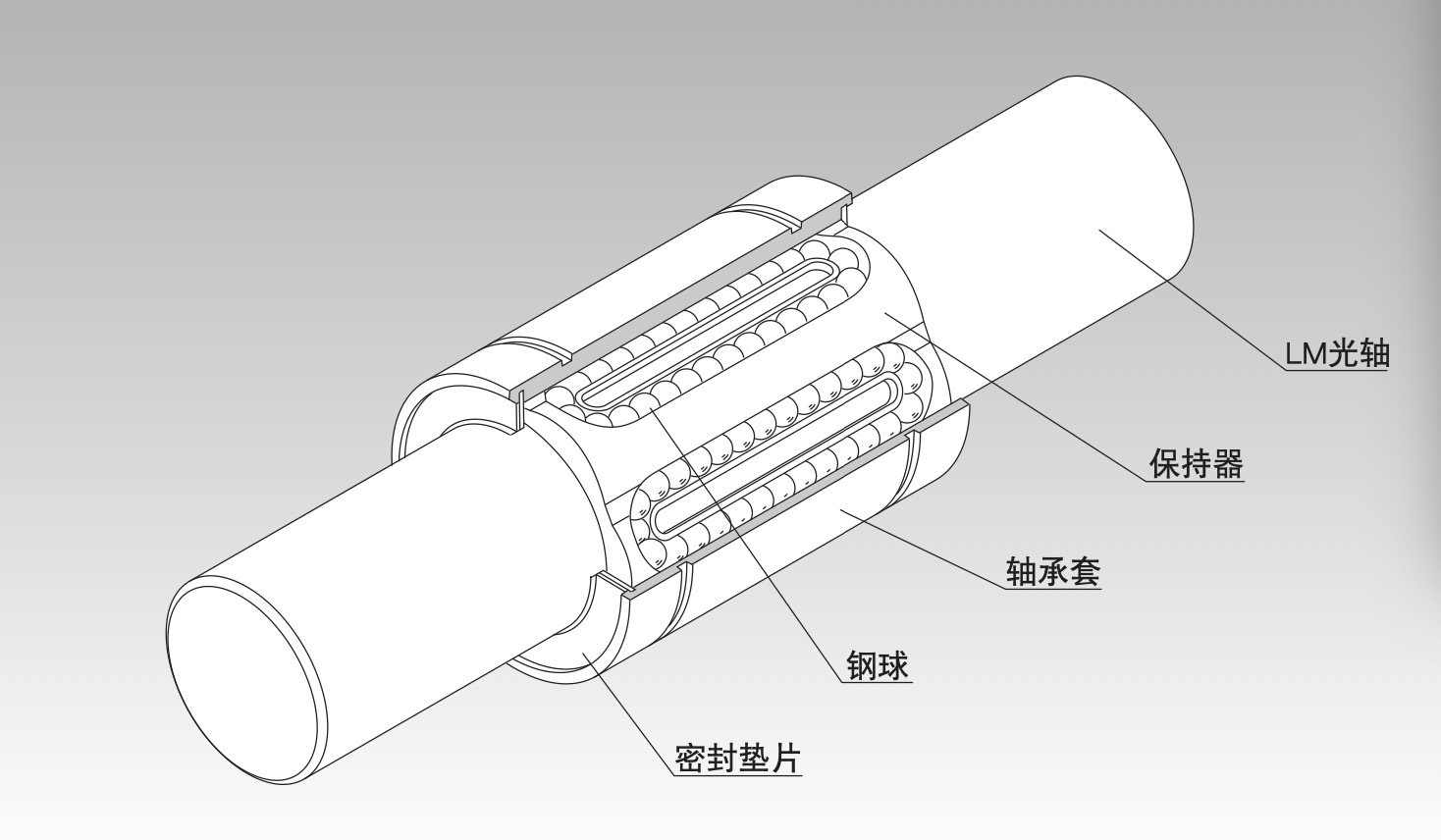 LM光轴

保持器

轴承套

钢球

密封垫片